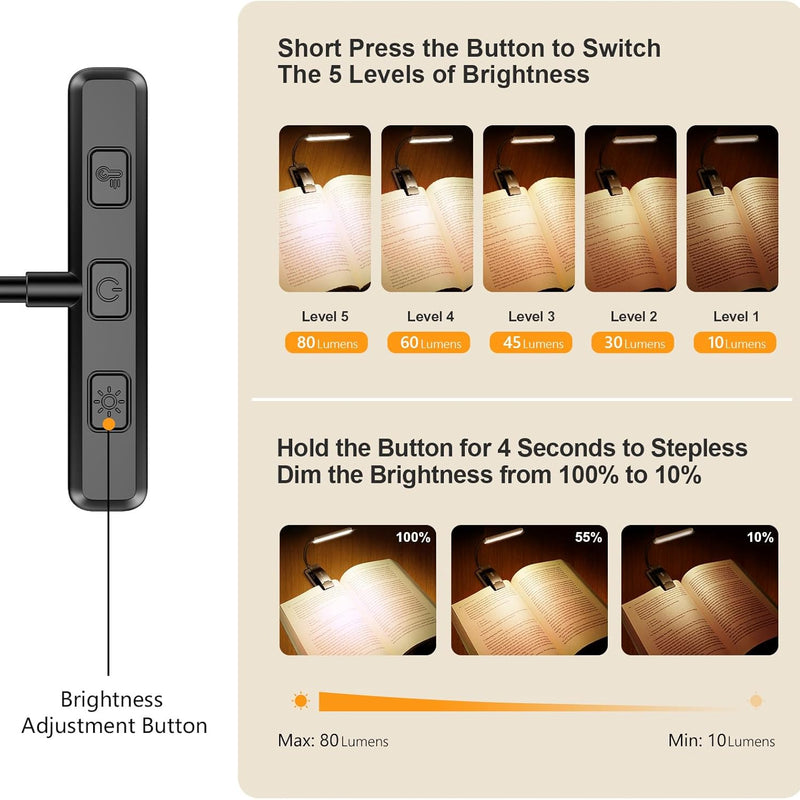 Short Press the Button to Switch
The 5 Levels of Brightness

Level 5
80 Lumens

Level 4
60 Lumens

Level 3
45 Lumens

Level 2
30 Lumens

Level 1
10 Lumens

Hold the Button for 4 Seconds to Stepless
Dim the Brightness from 100% to 10%

100%

55%

10%

Max: 80 Lumens

Min: 10 Lumens

Brightness
Adjustment Button